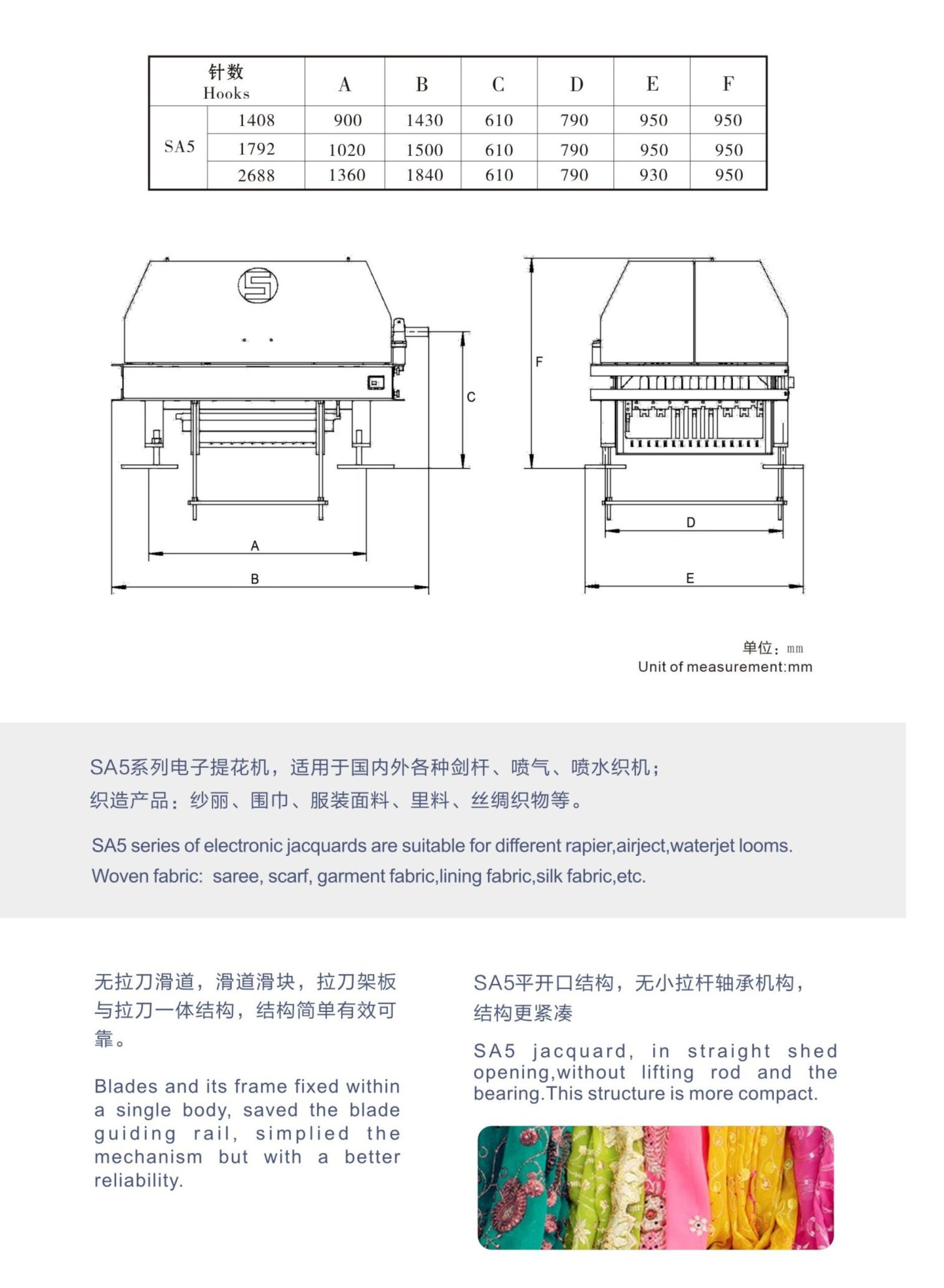 | 针数 Hooks | | A | B | C | D | E | F |
|---|---|---|---|---|---|---|---|
| SA5 | 1408 | 900 | 1430 | 610 | 790 | 950 | 950 |
| | 1792 | 1020 | 1500 | 610 | 790 | 950 | 950 |
| | 2688 | 1360 | 1840 | 610 | 790 | 930 | 950 |

C

A

B

F

D

E

单位：mm
Unit of measurement:mm

SA5系列电子提花机，适用于国内外各种剑杆、喷气、喷水织机；
织造产品：纱丽、围巾、服装面料、里料、丝绸织物等。

SA5 series of electronic jacquards are suitable for different rapier,airject,waterjet looms.
Woven fabric: saree, scarf, garment fabric,lining fabric,silk fabric,etc.

无拉刀滑道，滑道滑块，拉刀架板与拉刀一体结构，结构简单有效可靠。

Blades and its frame fixed within a single body, saved the blade guiding rail, simplied the mechanism but with a better reliability.

SA5平开口结构，无小拉杆轴承机构，结构更紧凑

SA5 jacquard, in straight shed opening,without lifting rod and the bearing.This structure is more compact.